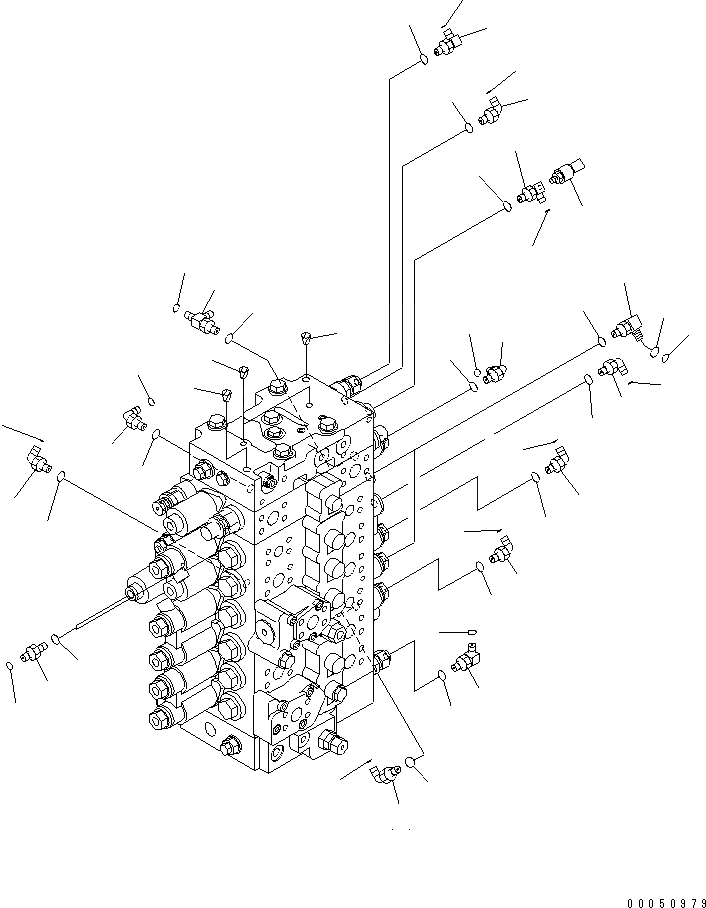 00050979