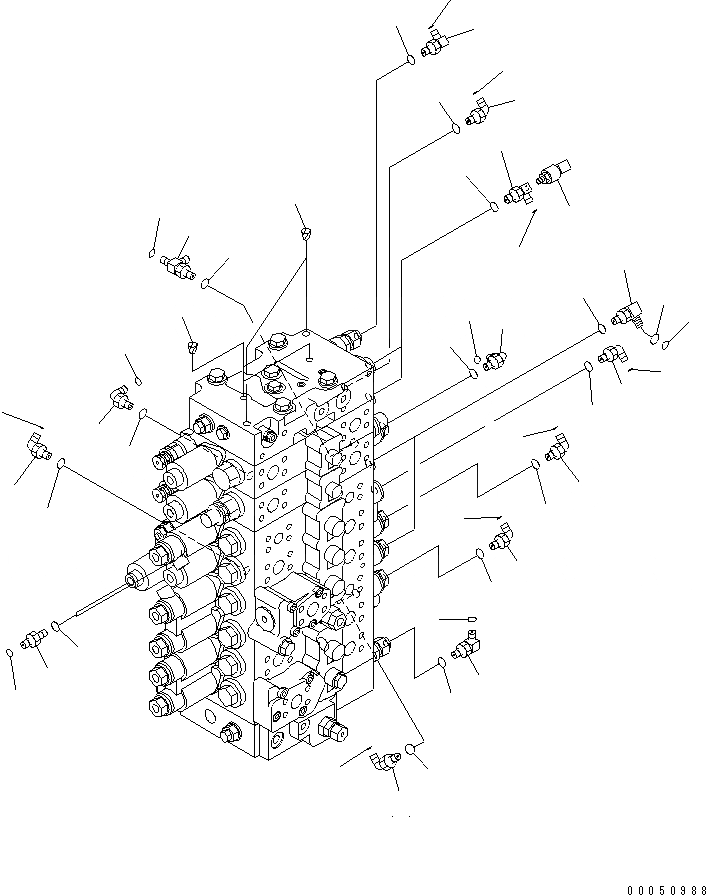 00050988