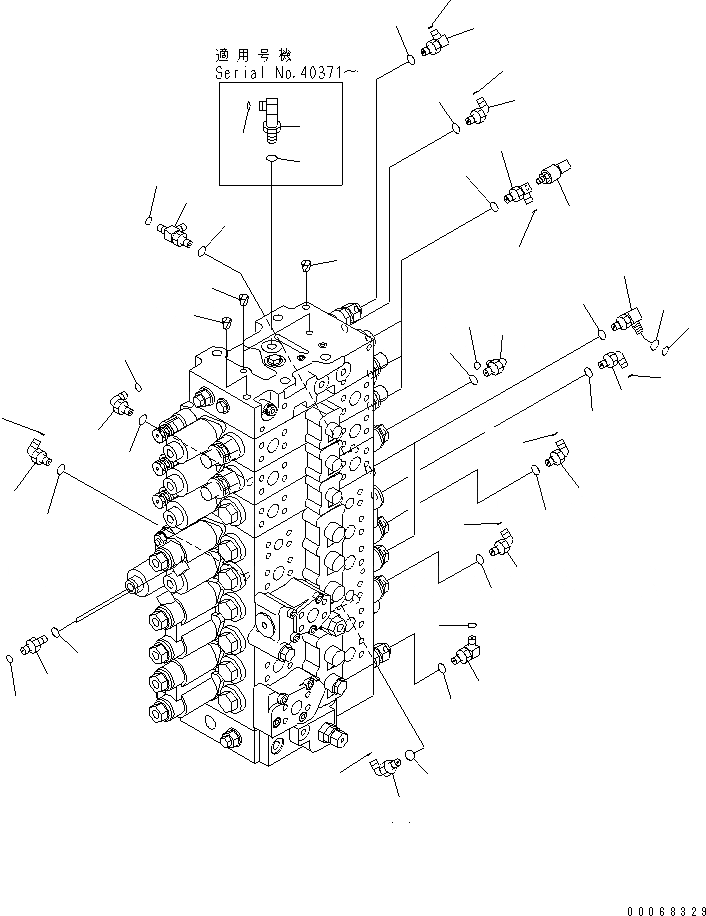 適用号機
Serial No.40371~

00068329