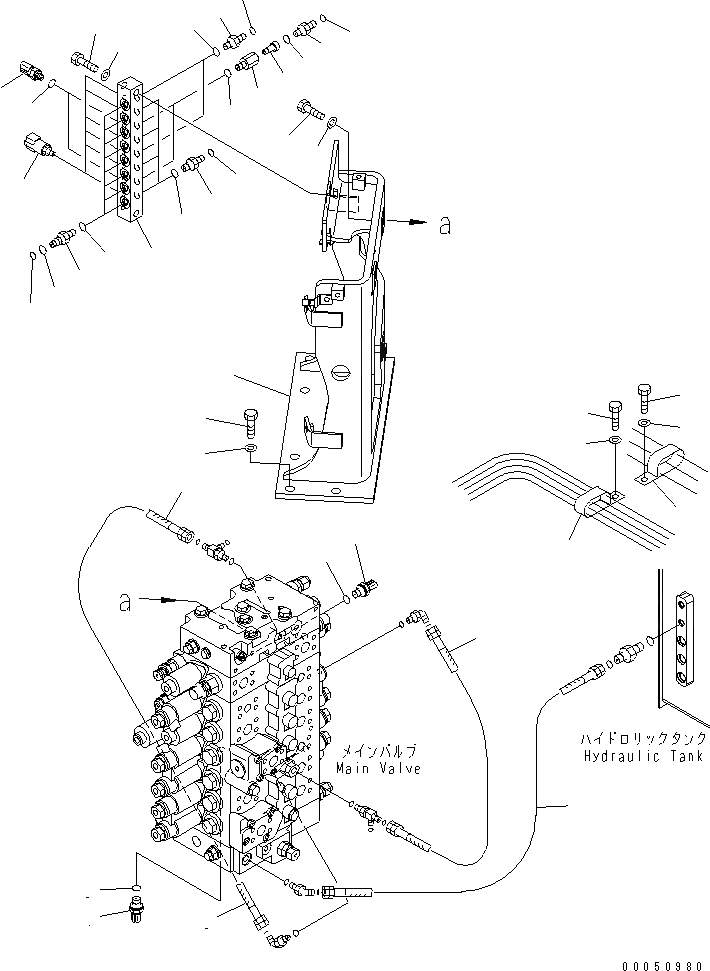 a

a

メインバルブ
Main Valve

ハイドロリックタンク
Hydraulic Tank

00050980