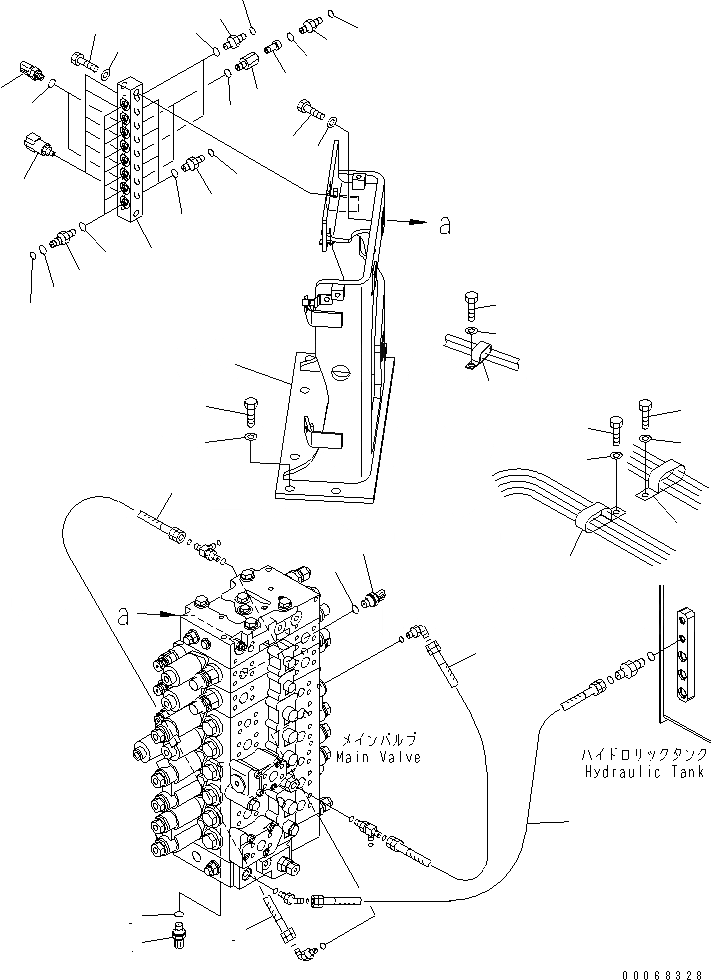 a

a

メインバルブ
Main Valve

ハイドロリックタンク
Hydraulic Tank

00068328