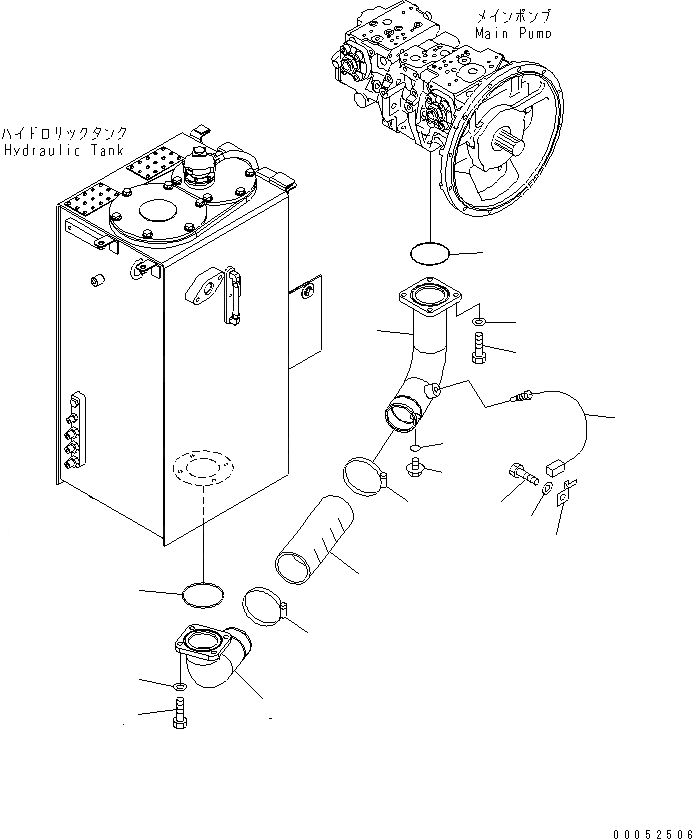 メインポンプ
Main Pump

ハイドロリックタンク
Hydraulic Tank

00052506