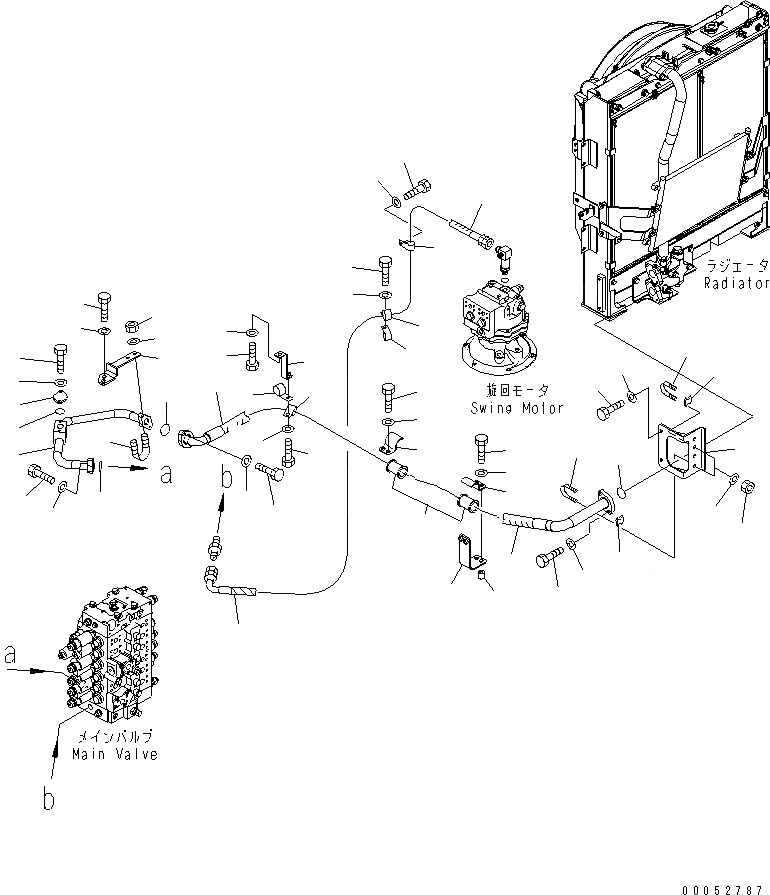 ラジエータ
Radiator

旋回モータ
Swing Motor

a

b

a

メインバルブ
Main Valve

b

00052787