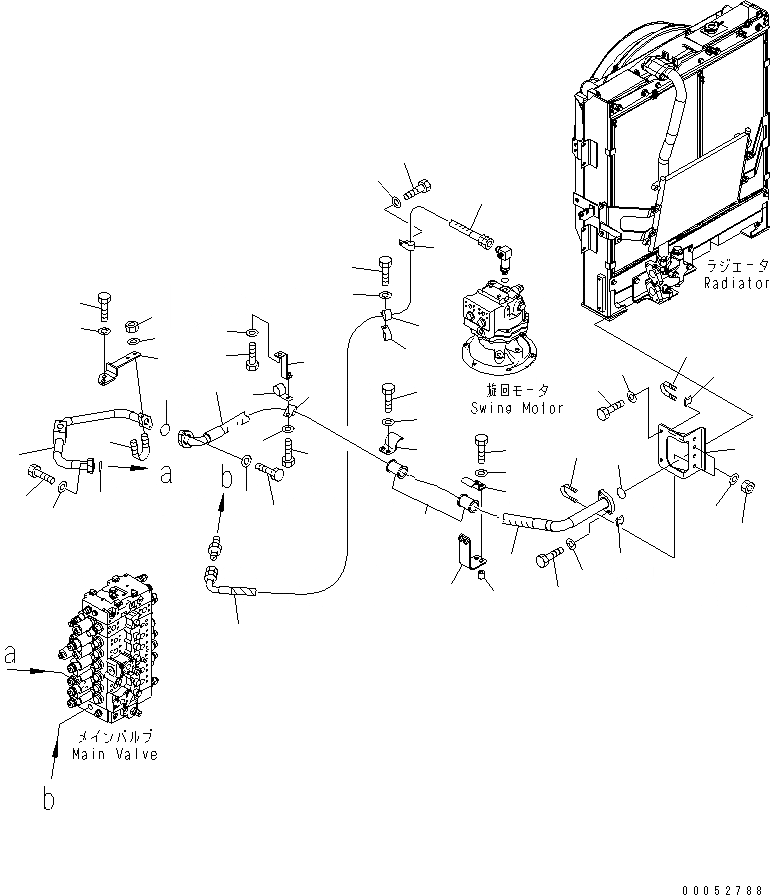 ラジエータ
Radiator

旋回モータ
Swing Motor

a

b

a

メインバルブ
Main Valve

b

00052788