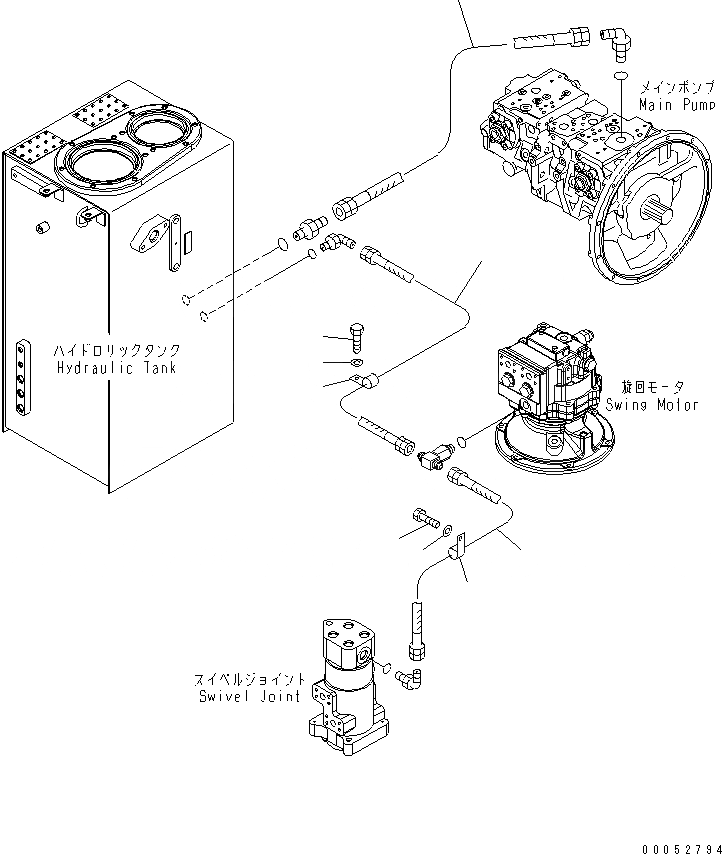 メインポンプ
Main Pump

ハイドロリックタンク
Hydraulic Tank

旋回モータ
Swing Motor

スイベルジョイント
Swivel Joint

00052794