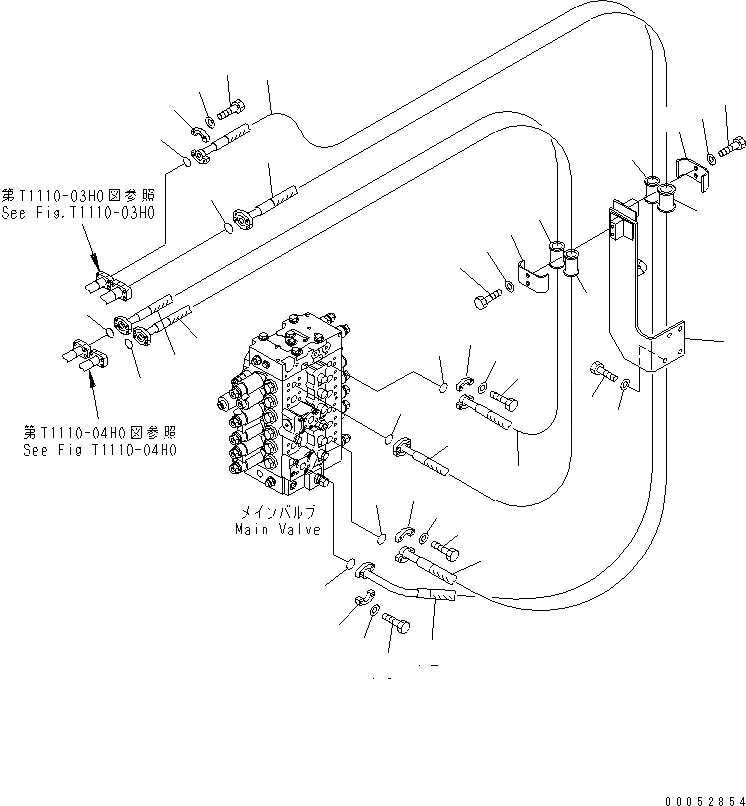 第T1110-03H0図参照
See Fig.T1110-03H0

第T1110-04H0図参照
See Fig T1110-04H0

メインバルブ
Main Valve

00052854