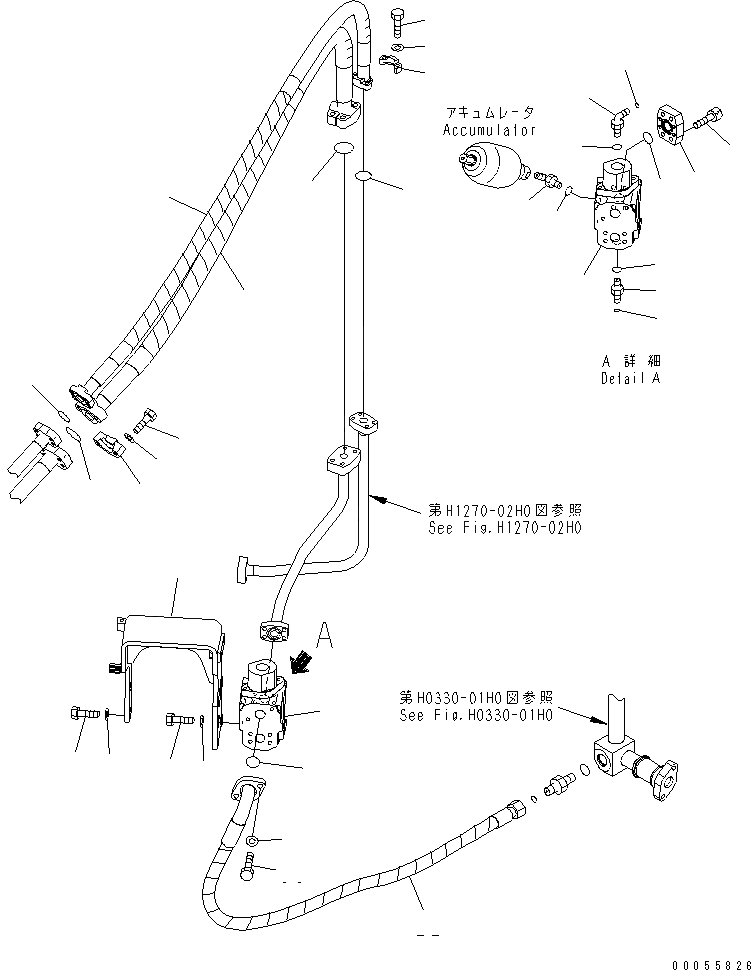 アキュムレータ
Accumulator

A 詳細
Detail A

第H1270-02H0図参照
See Fig.H1270-02H0

A

第H0330-01H0図参照
See Fig.H0330-01H0

00055826