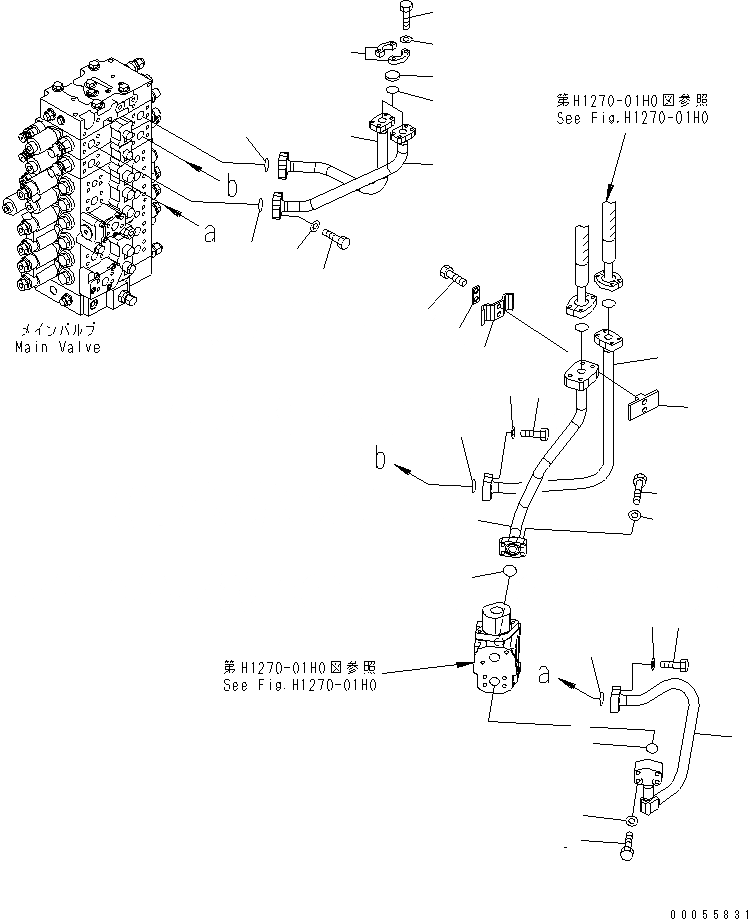 第H1270-01H0図参照
See Fig.H1270-01H0

b

a

メインバルブ
Main Valve

b

第H1270-01H0図参照
See Fig.H1270-01H0

a

00055831