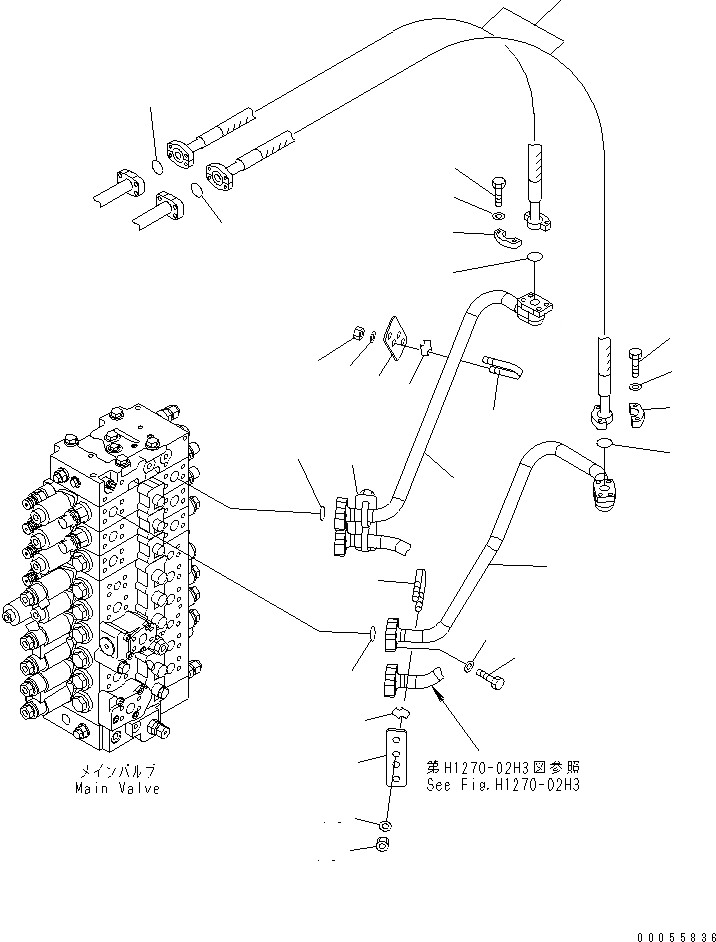 メインバルブ
Main Valve

第H1270-02H3図参照
See Fig.H1270-02H3

00055836