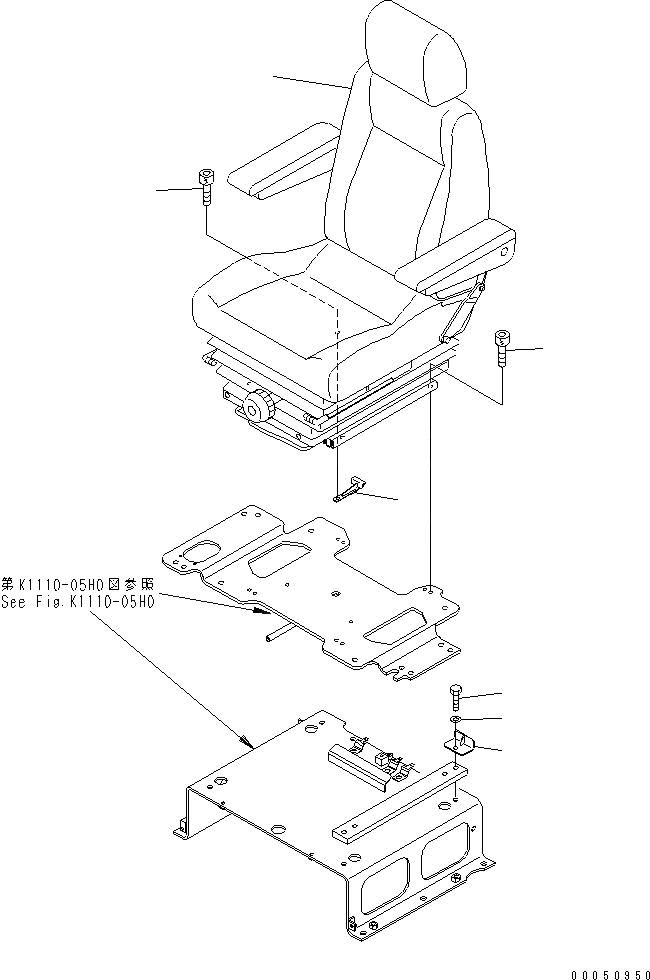 第K1110-05H0図参照
See Fig.K1110-05H0

00050950