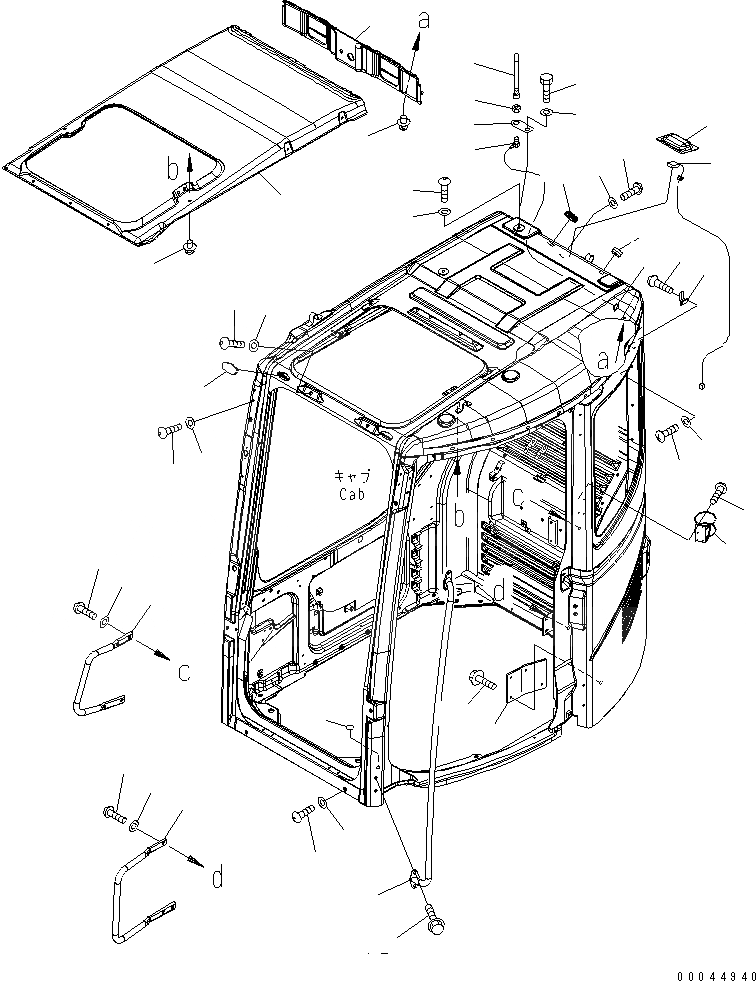 a
b
a
キャブ
Cab
b
c
d
c
d
00044940