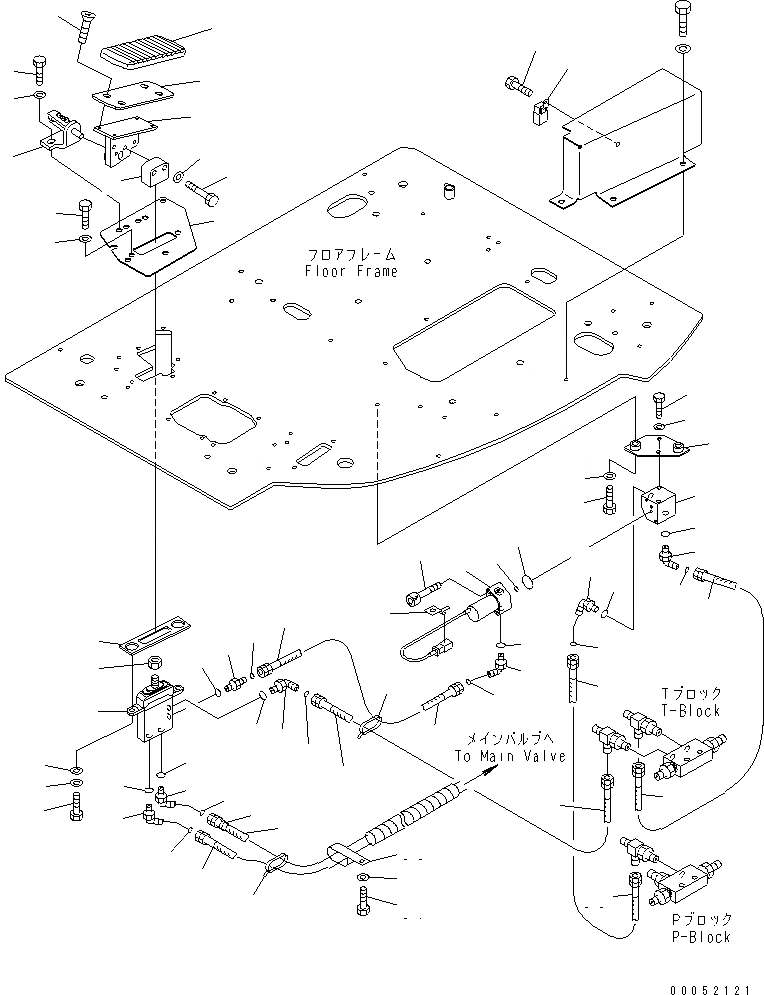 フロアフレーム
Floor Frame

Tブロック
T-Block

メインバルブへ
To Main Valve

Pブロック
P-Block

00052121