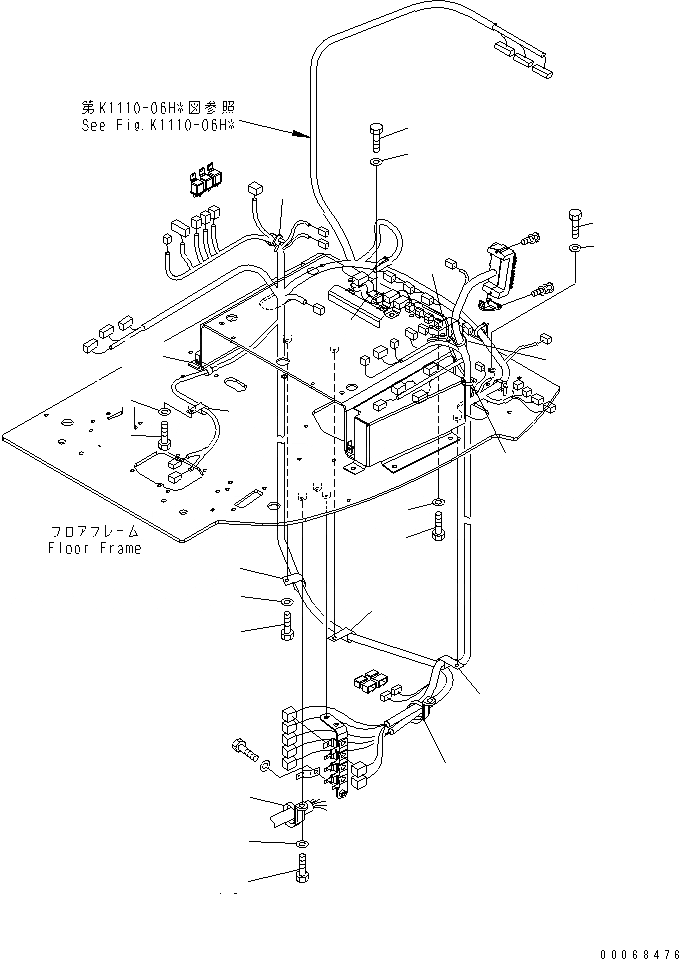 第K1110-06H※図参照
See Fig.K1110-06H※

フロアフレーム
Floor Frame

00068476