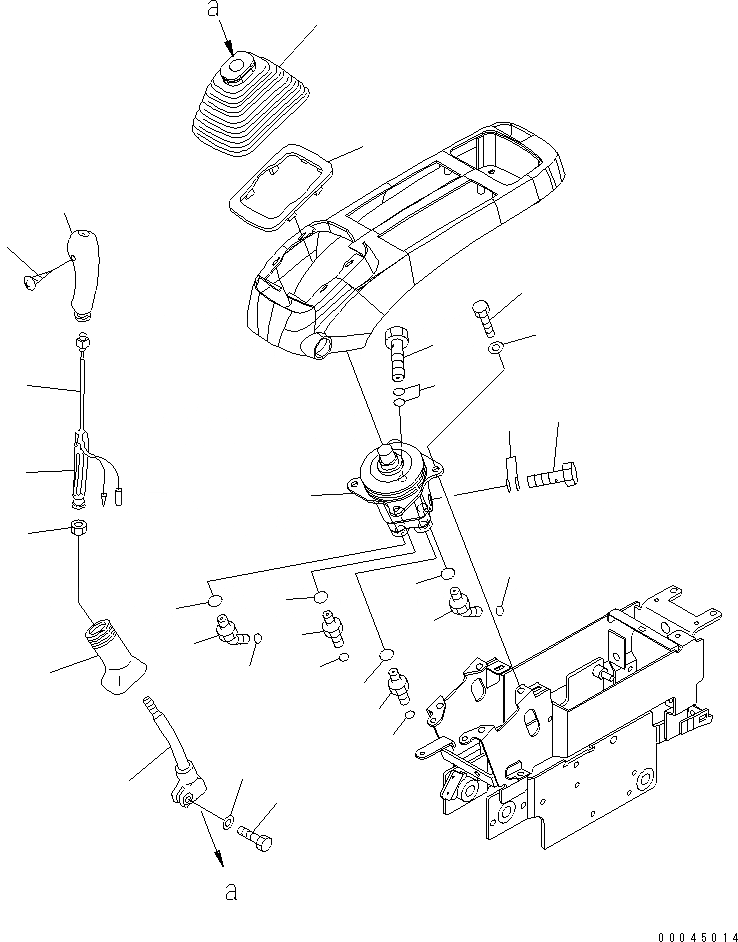 a

a

00045014