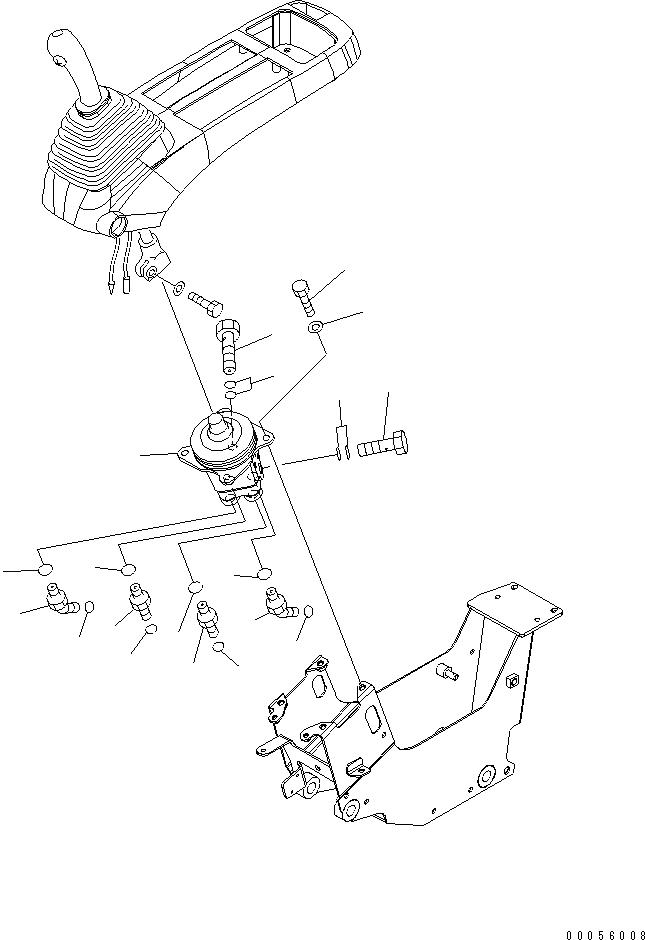 00056008