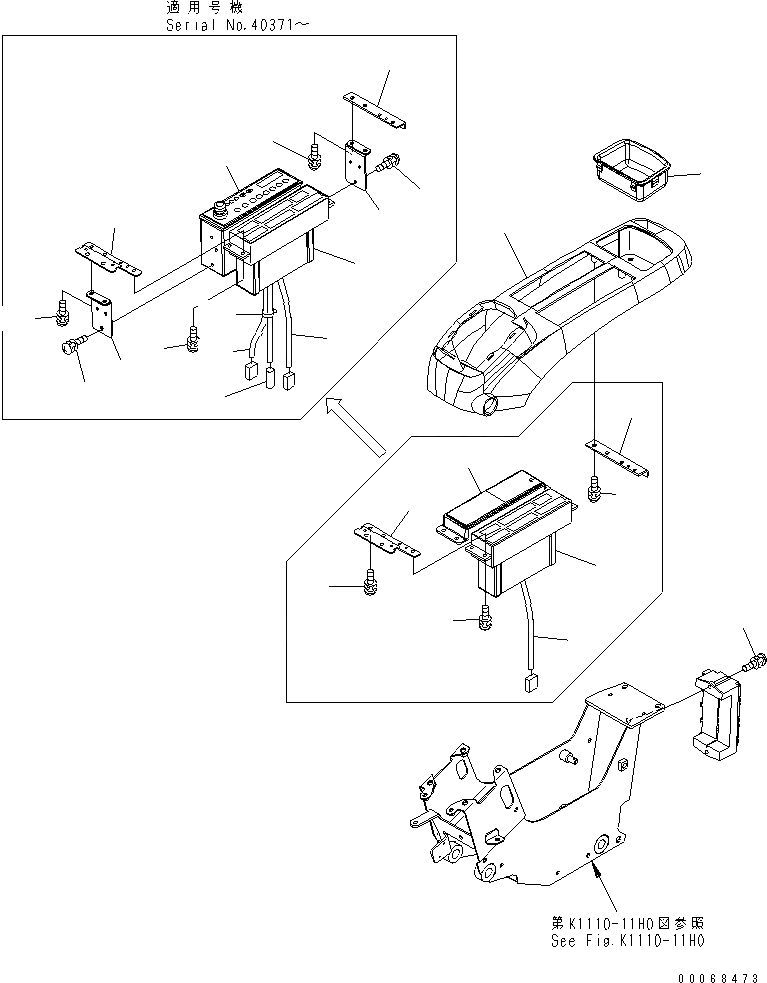 適用号機
Serial No.40371～

第K1110-11H0図参照
See Fig.K1110-11H0

00068473