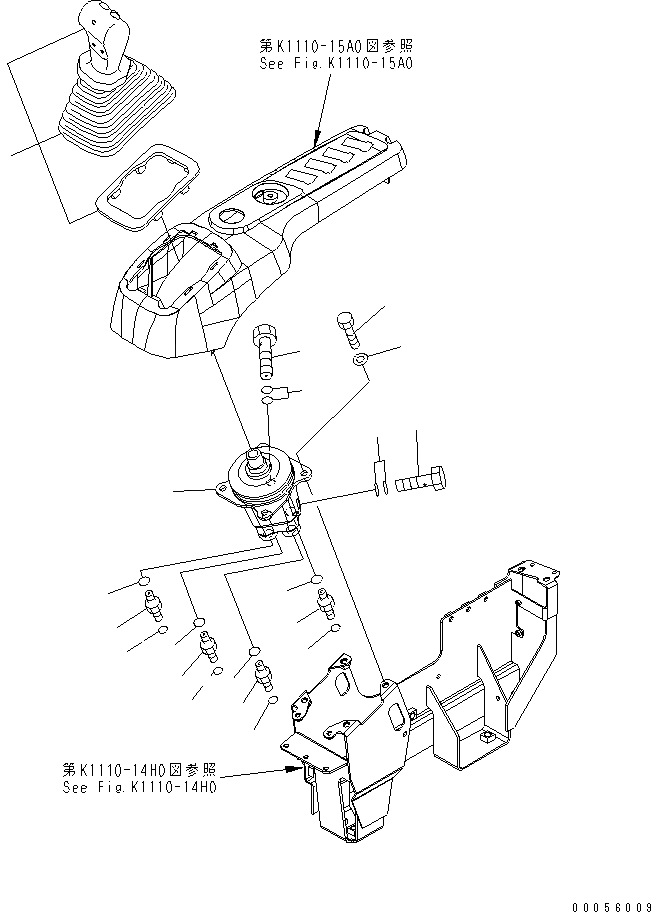 第K1110-15A0図参照
See Fig.K1110-15A0

第K1110-14H0図参照
See Fig.K1110-14H0

00056009