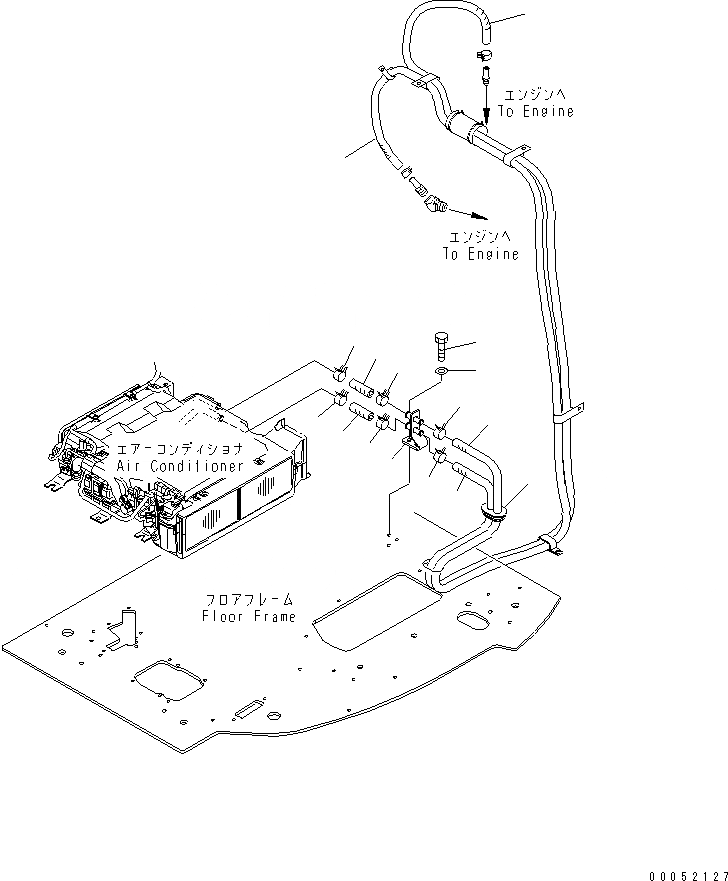 エンジンへ
To Engine

エンジンへ
To Engine

エアーコンディショナ
Air Conditioner

フロアフレーム
Floor Frame

00052127