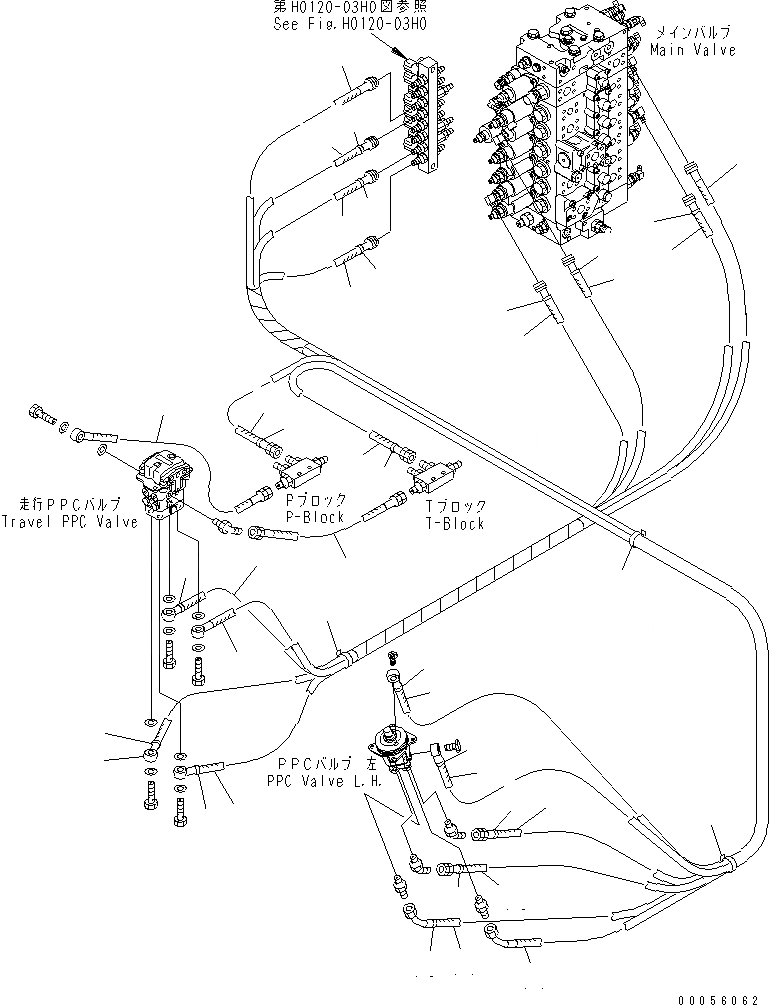 第H0120-03H0図参照
See Fig.H0120-03H0

メインバルブ
Main Valve

走行PPCバルブ
Travel PPC Valve

Pブロック
P-Block

Tブロック
T-Block

PPCバルブ 左
PPC Valve L.H.

00056062