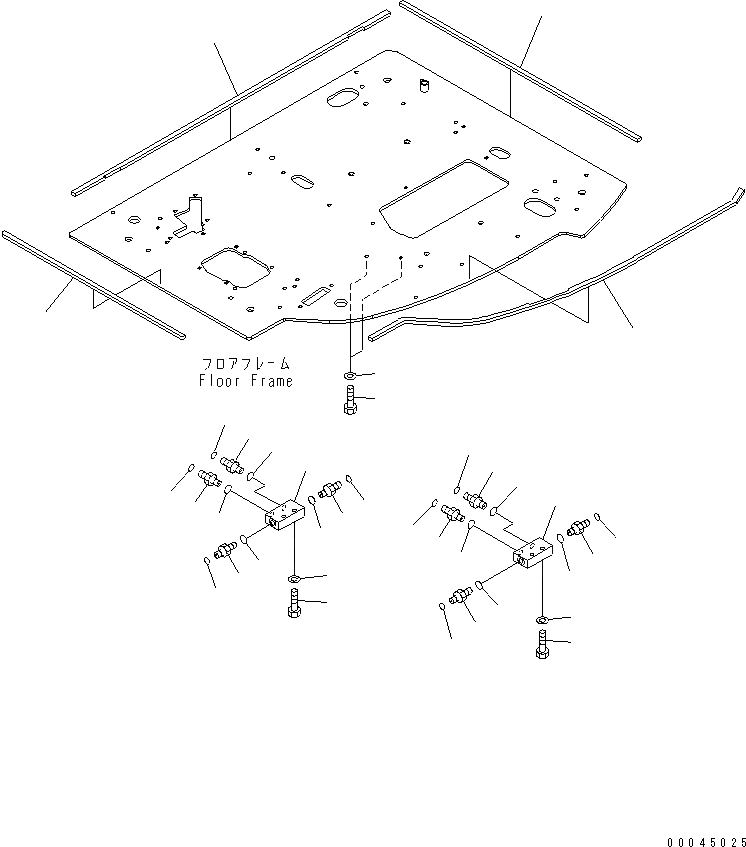 フロアフレーム
Floor Frame

00045025