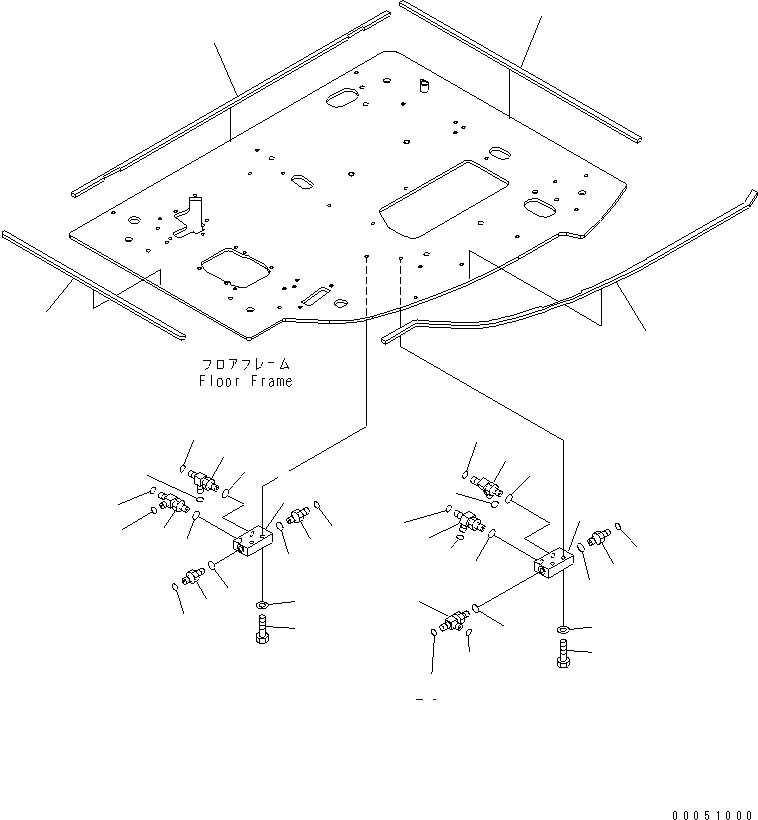 フロアフレーム
Floor Frame

00051000