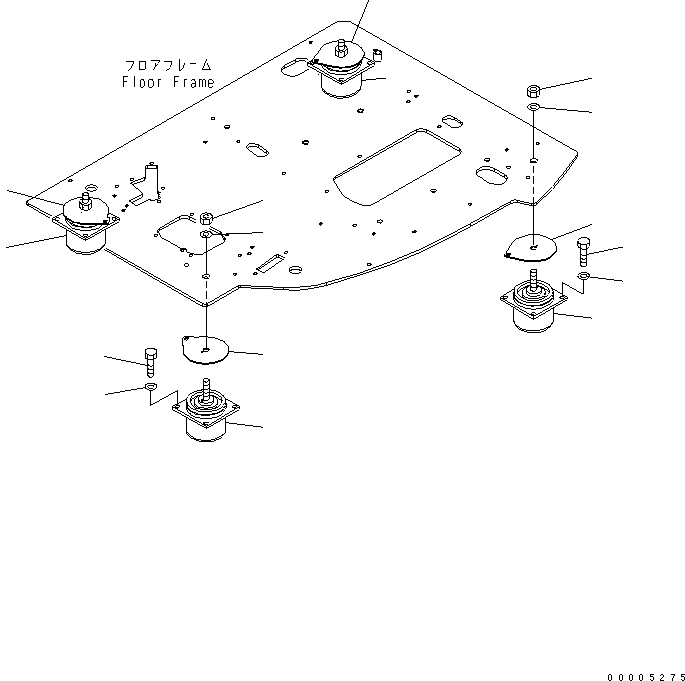 フロアフレーム
Floor Frame

00005275