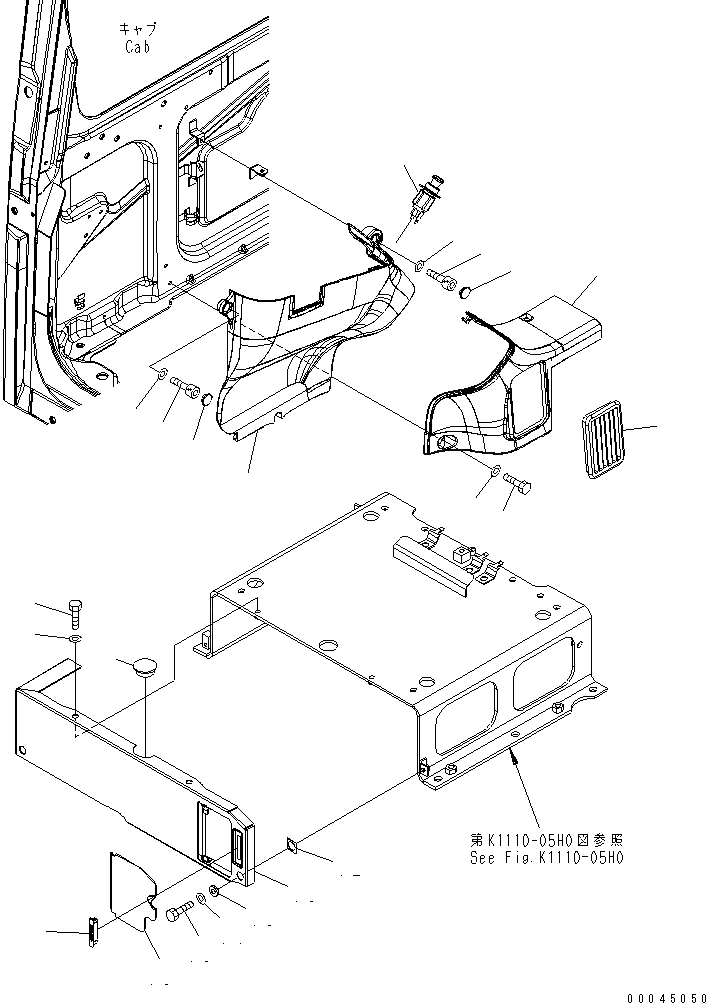 キャブ
Cab

第K1110-05H0図参照
See Fig.K1110-05H0

00045050