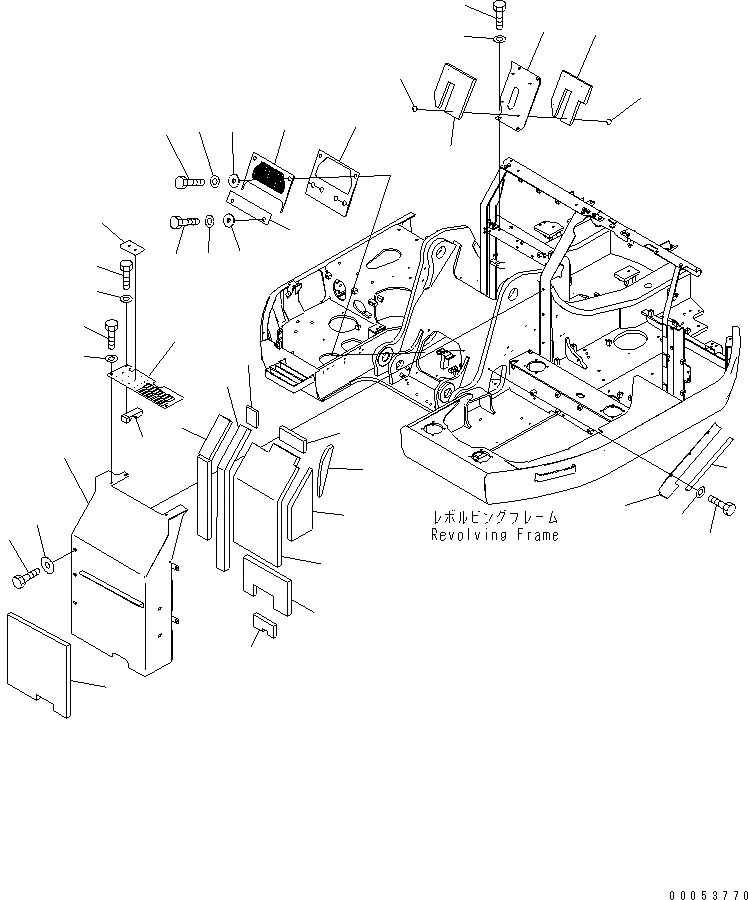 レボルビングフレーム
Revolving Frame

00053770