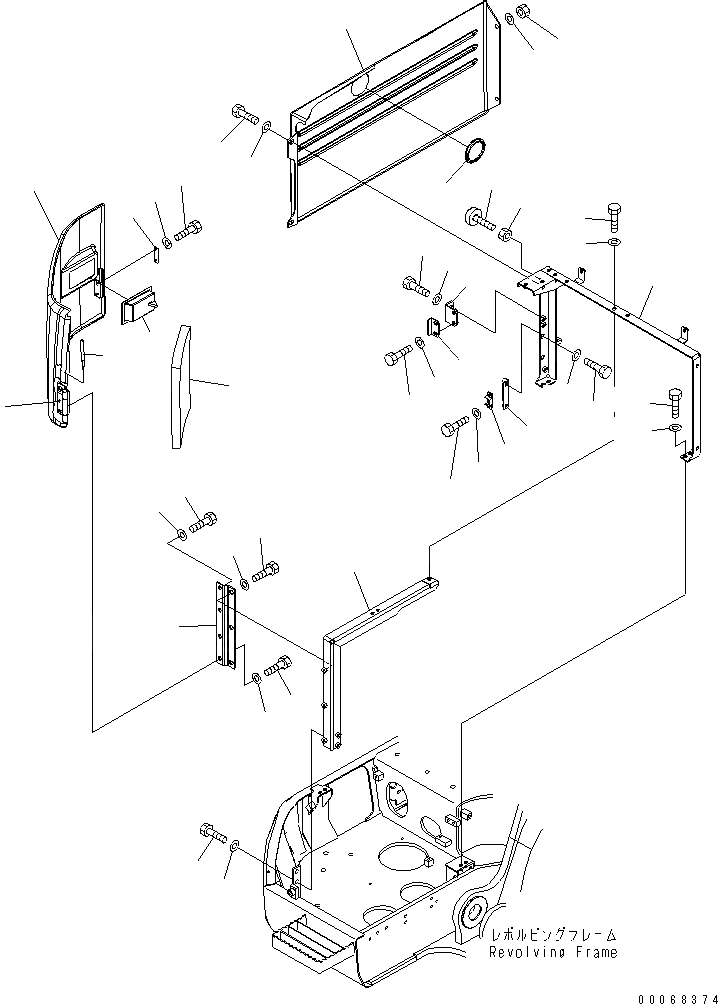 レボルビングフレーム
Revolving Frame

00068374