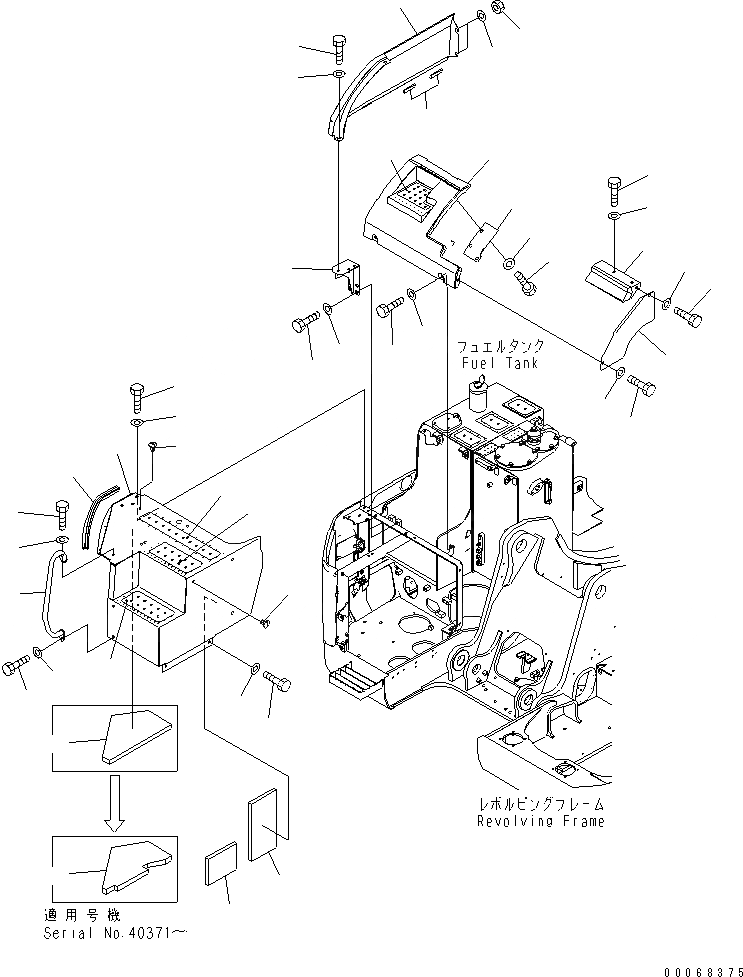 フュエルタンク
Fuel Tank

レボルビングフレーム
Revolving Frame

適用号機
Serial No.40371～

00068375