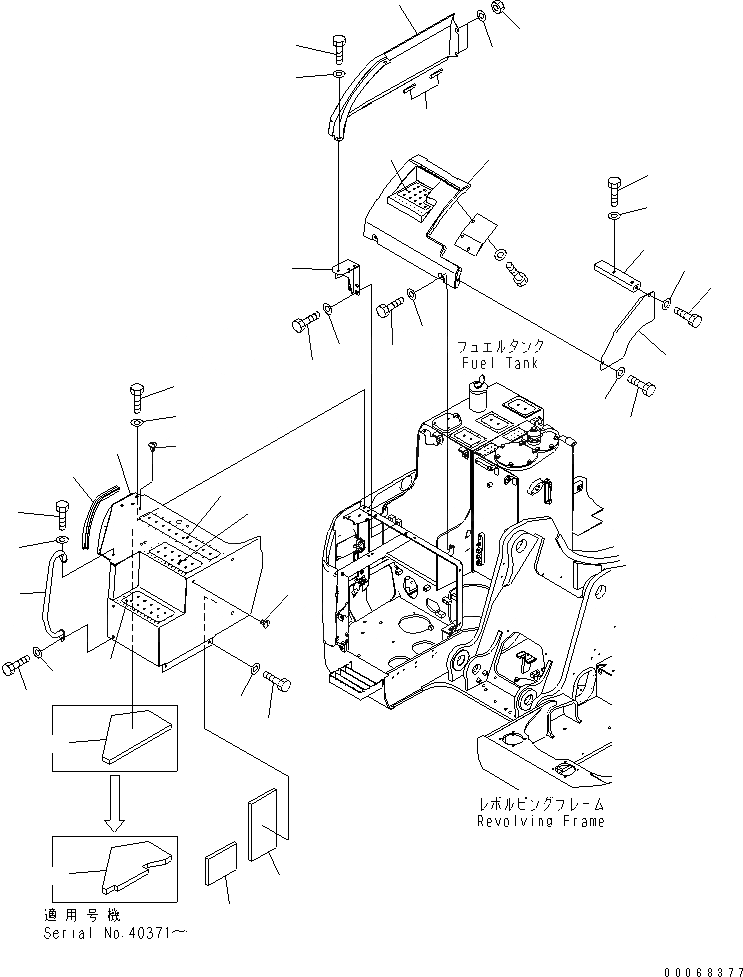 フュエルタンク
Fuel Tank

レボルビングフレーム
Revolving Frame

適用号機
Serial No.40371~

00068377