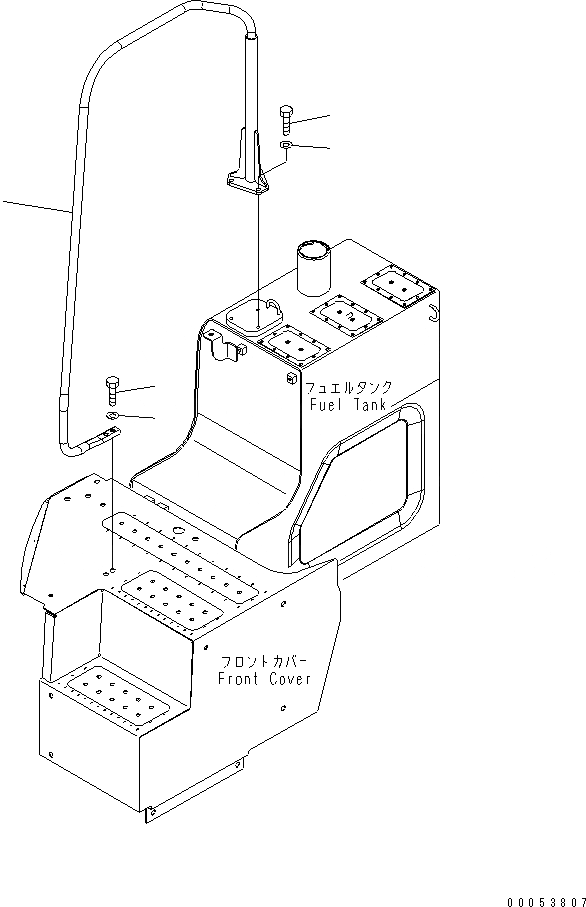 フュエルタンク
Fuel Tank

フロントカバー
Front Cover

00053807