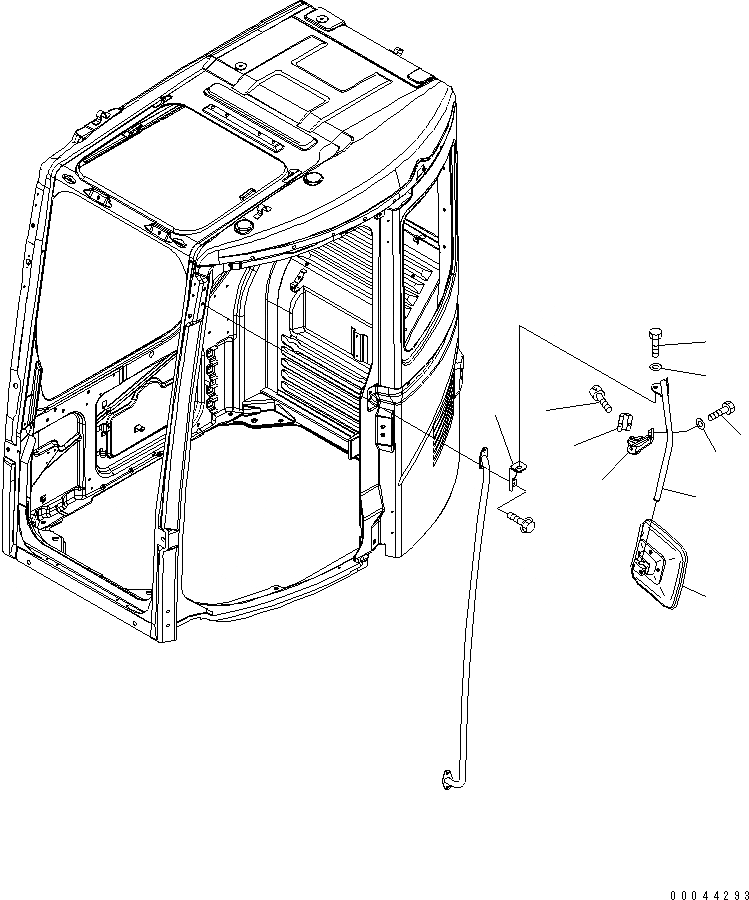 00044293