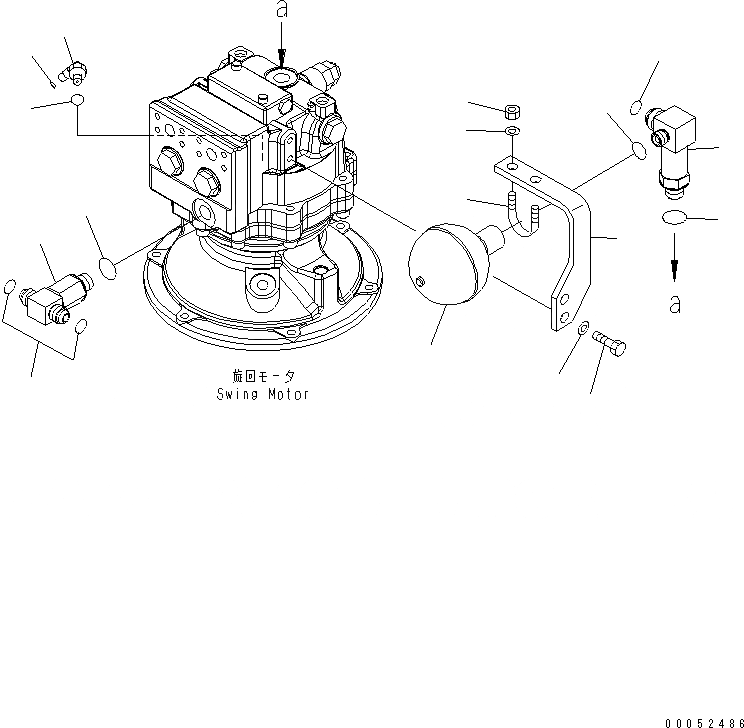 a

a

旋回モータ
Swing Motor

00052486