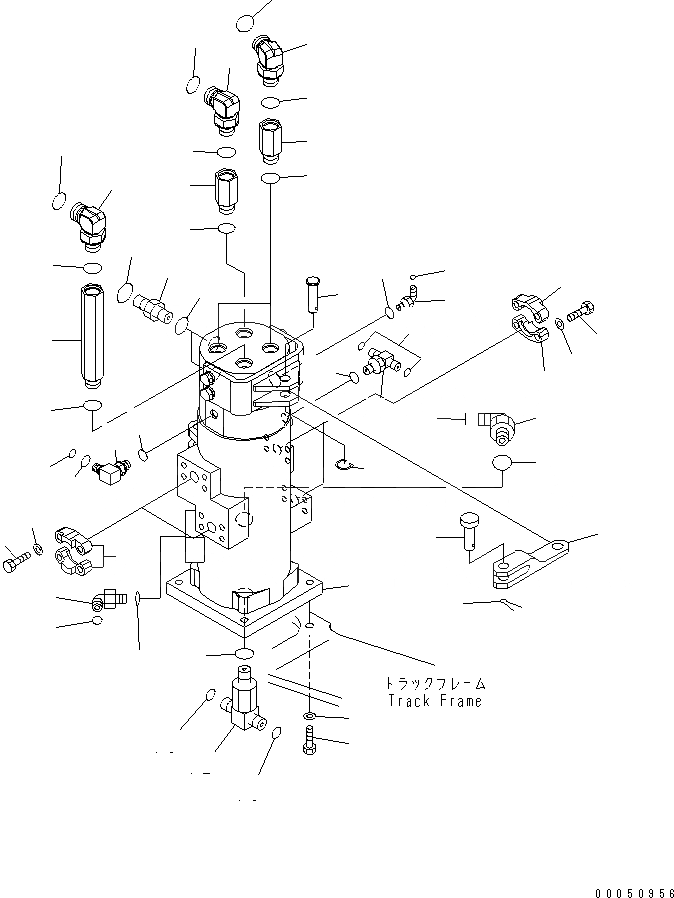 トラックフレーム
Track Frame

00050956