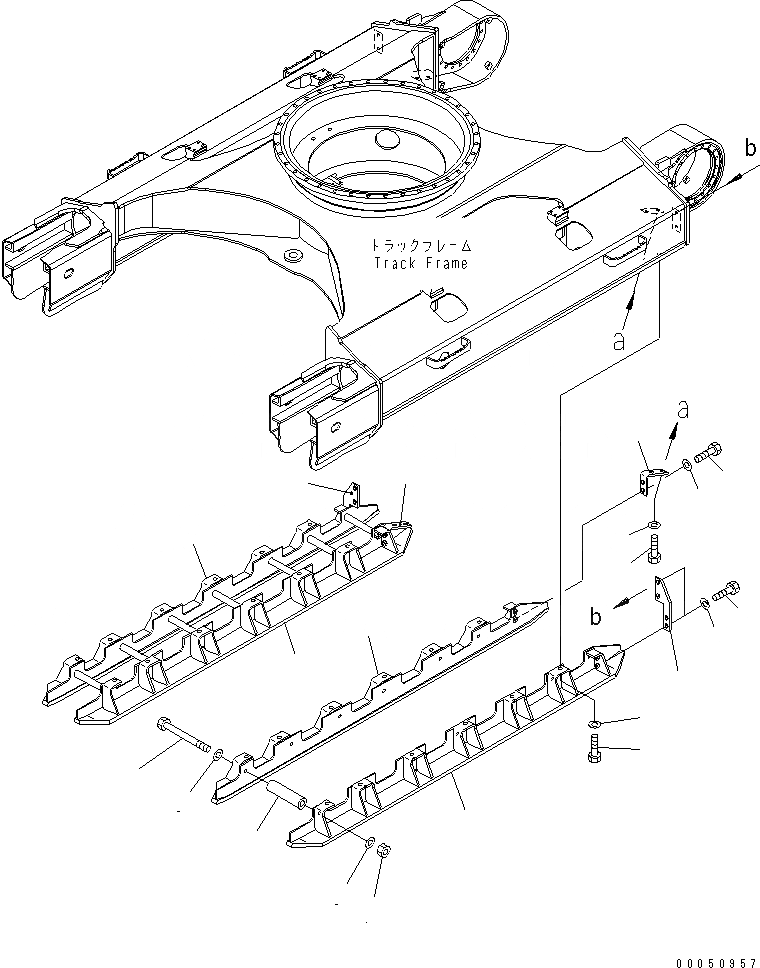 b

トラックフレーム
Track Frame

a

a

b

00050957