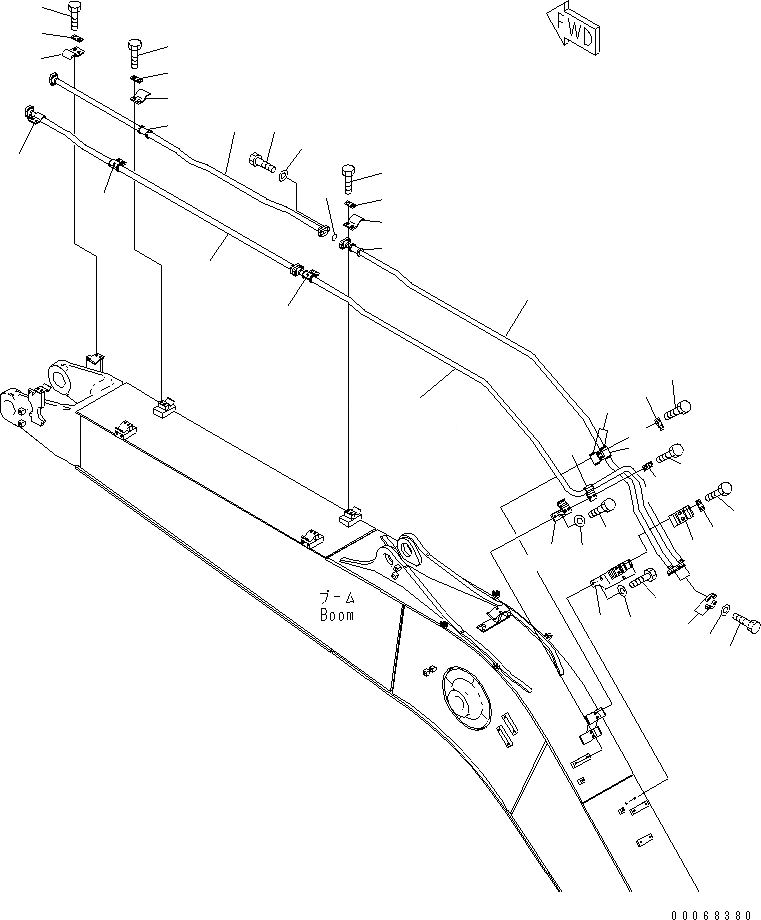 FWD

ブーム
Boom

00068380