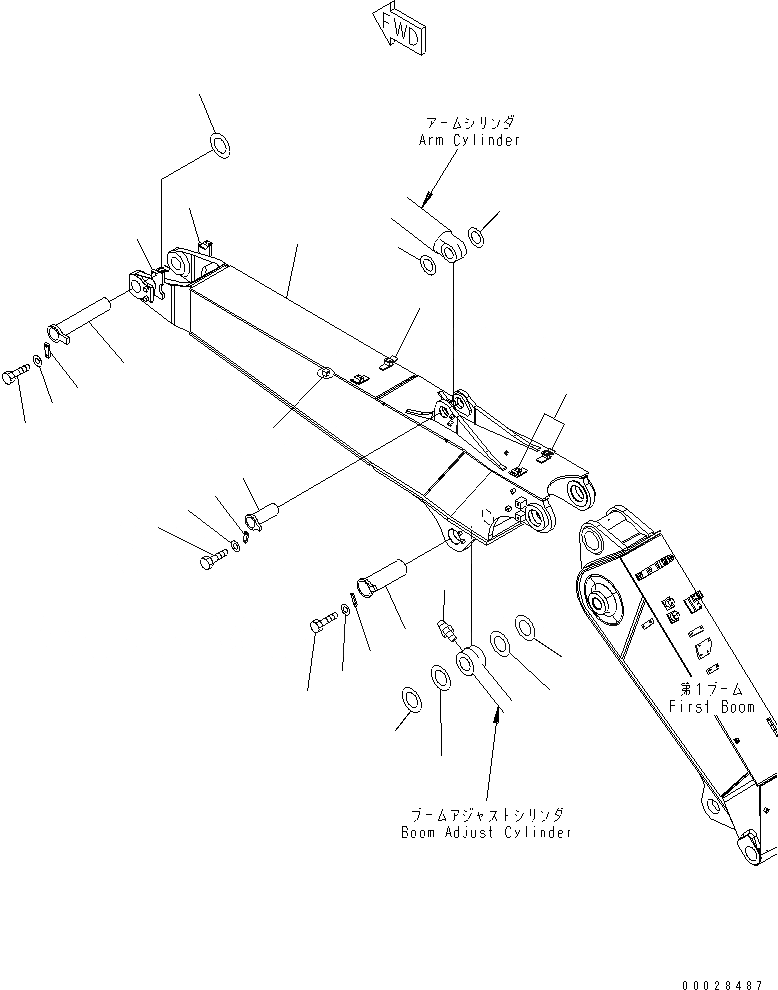 FWD

アームシリンダ
Arm Cylinder

第1ブーム
First Boom

ブームアジャストシリンダ
Boom Adjust Cylinder

00028487