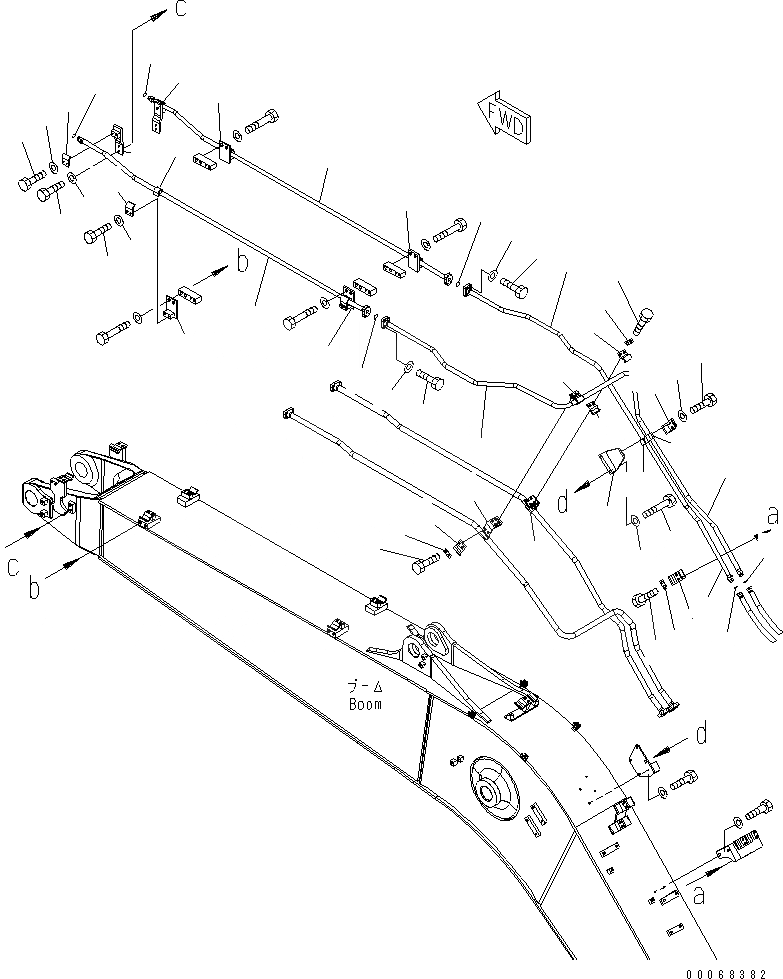 c
FWD
b
d
a
c
b
ブーム
Boom
d
a
00068382