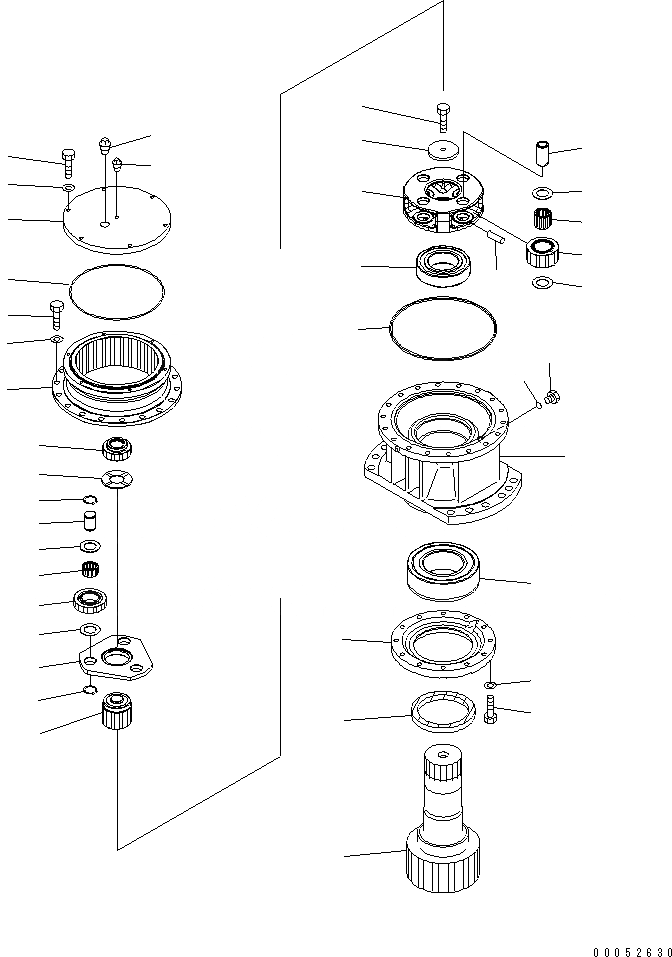 00052630