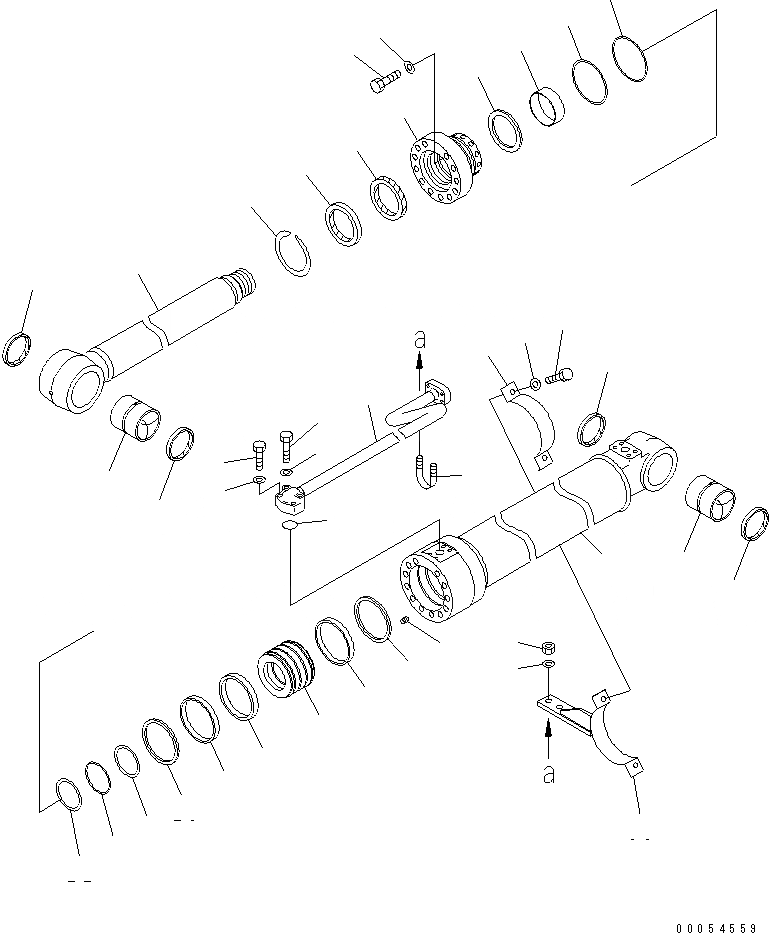 a
a
00054559