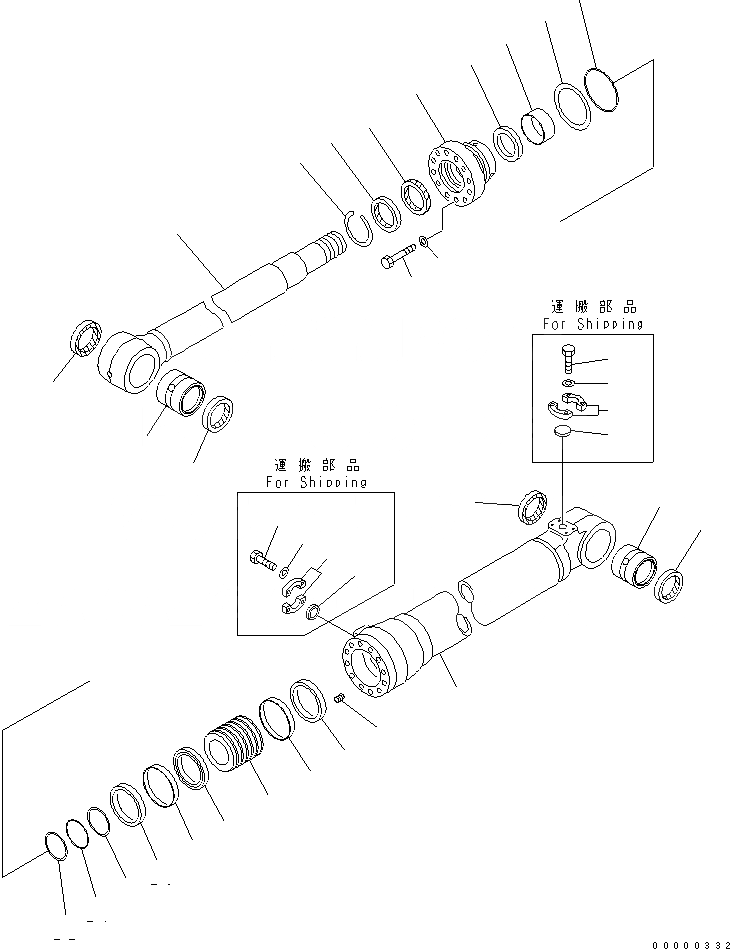 運搬部品
For Shipping

運搬部品
For Shipping

00000332