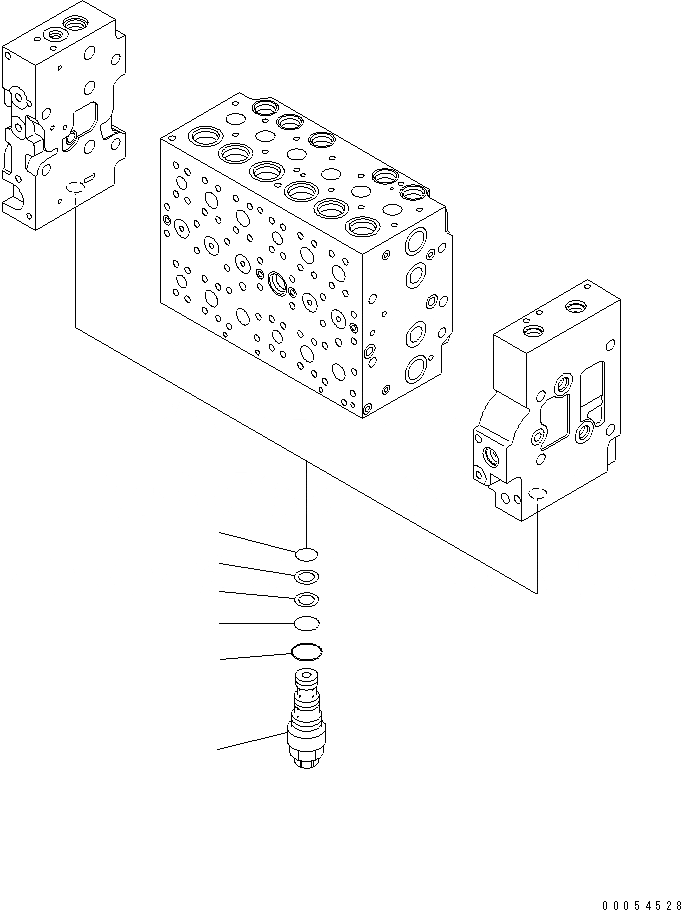 00054528