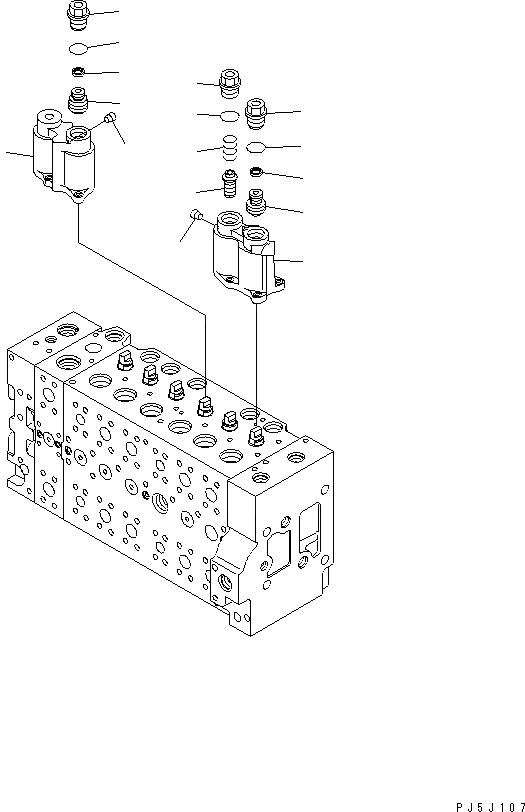 PJ5J107