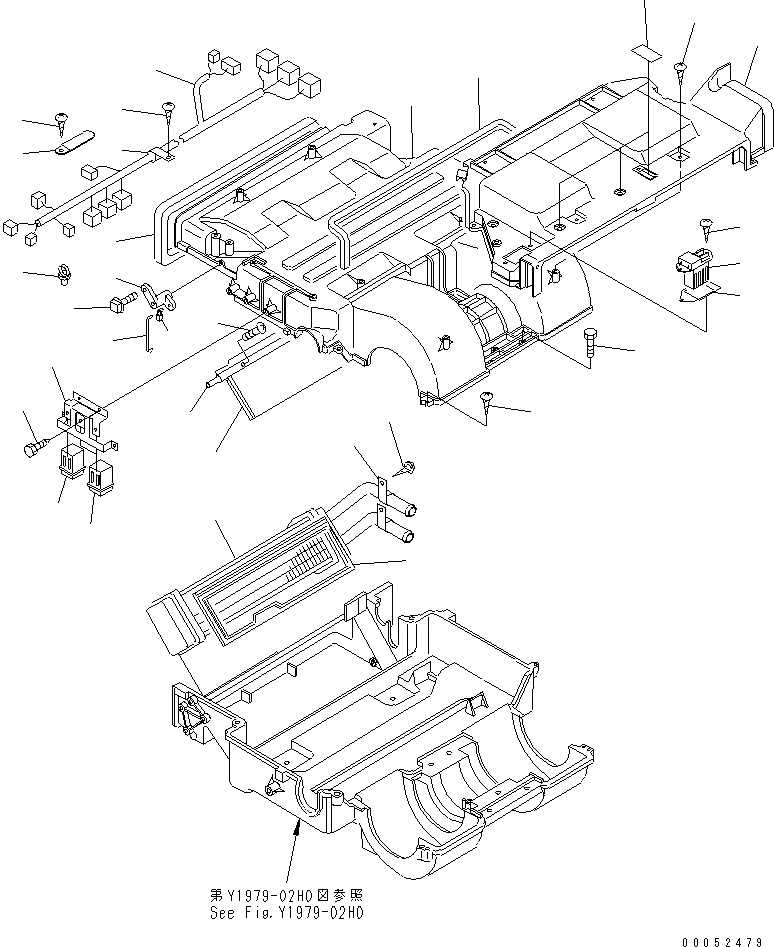 第Y1979-02H0図参照
See Fig.Y1979-02H0

00052479