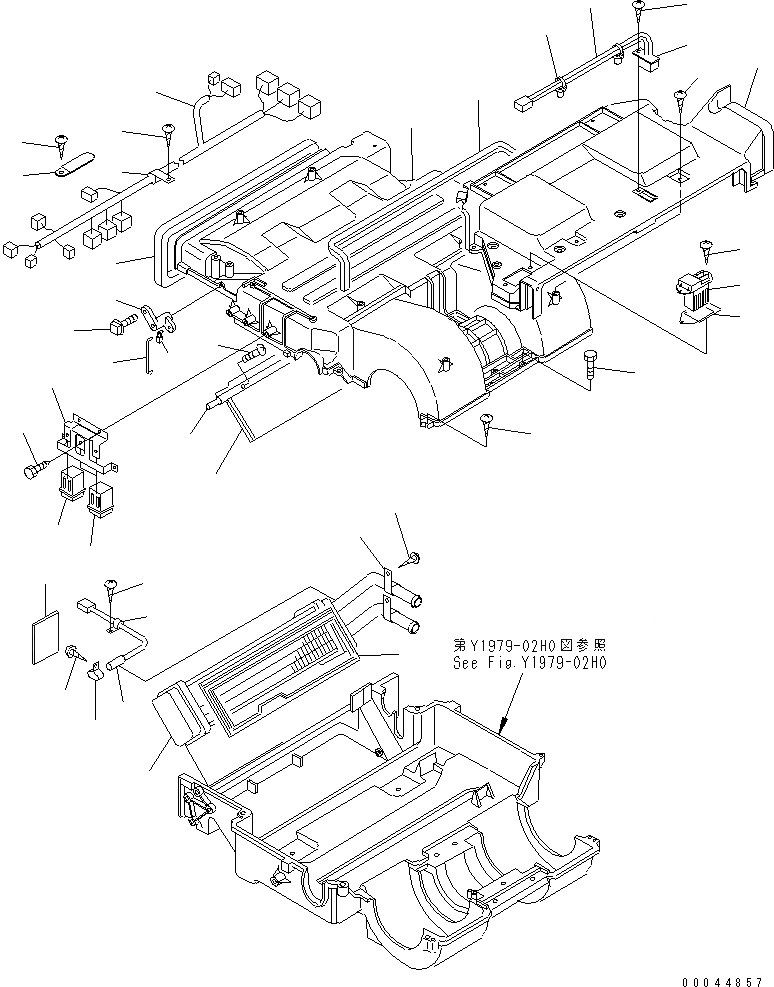 第Y1979-02H0図参照
See Fig.Y1979-02H0

00044857