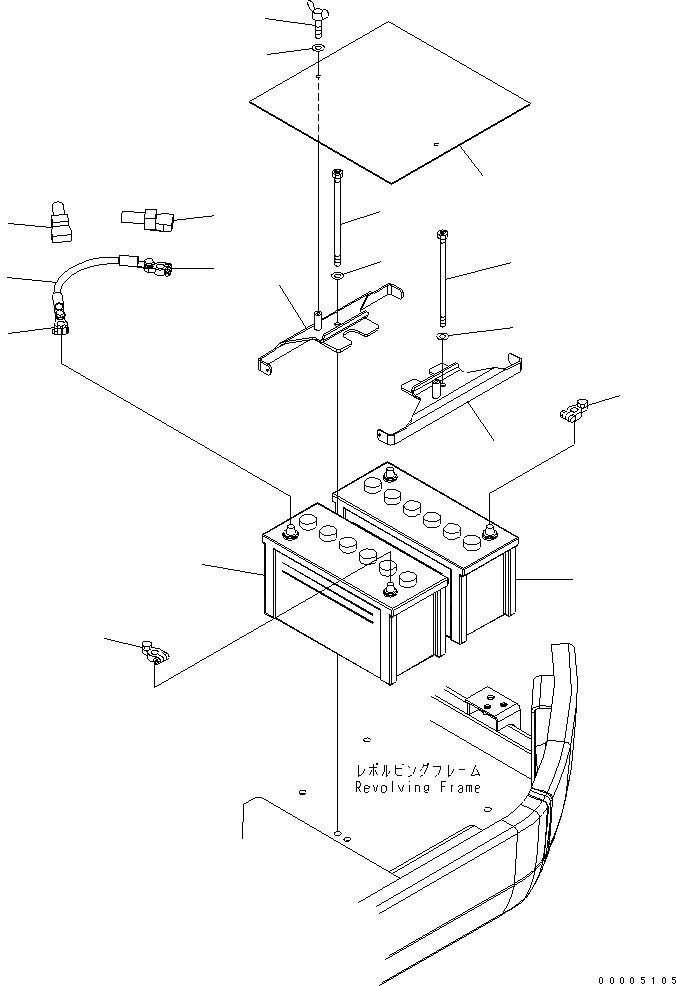 レボルビングフレーム
Revolving Frame

00005105