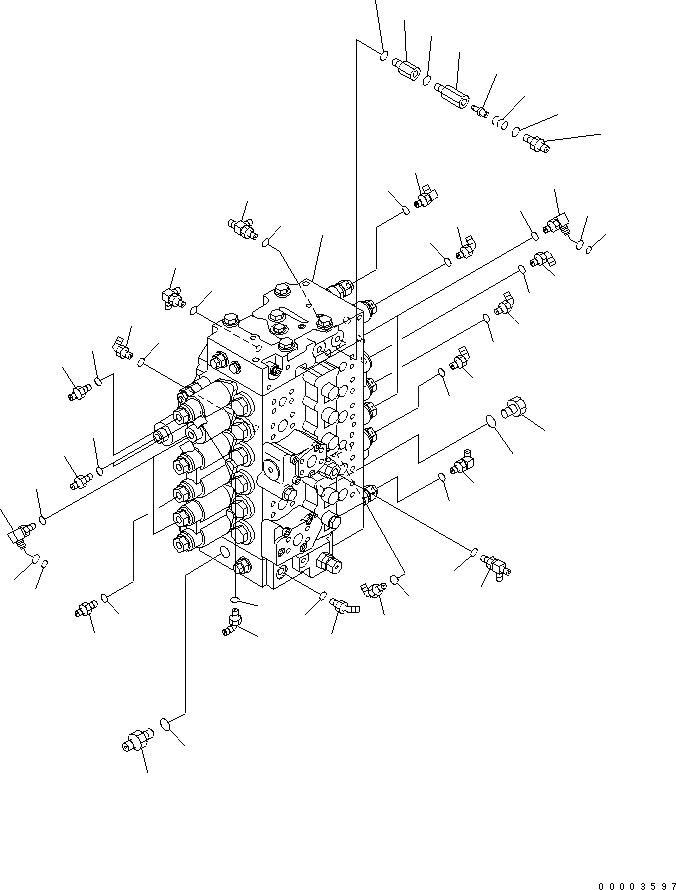 00003597