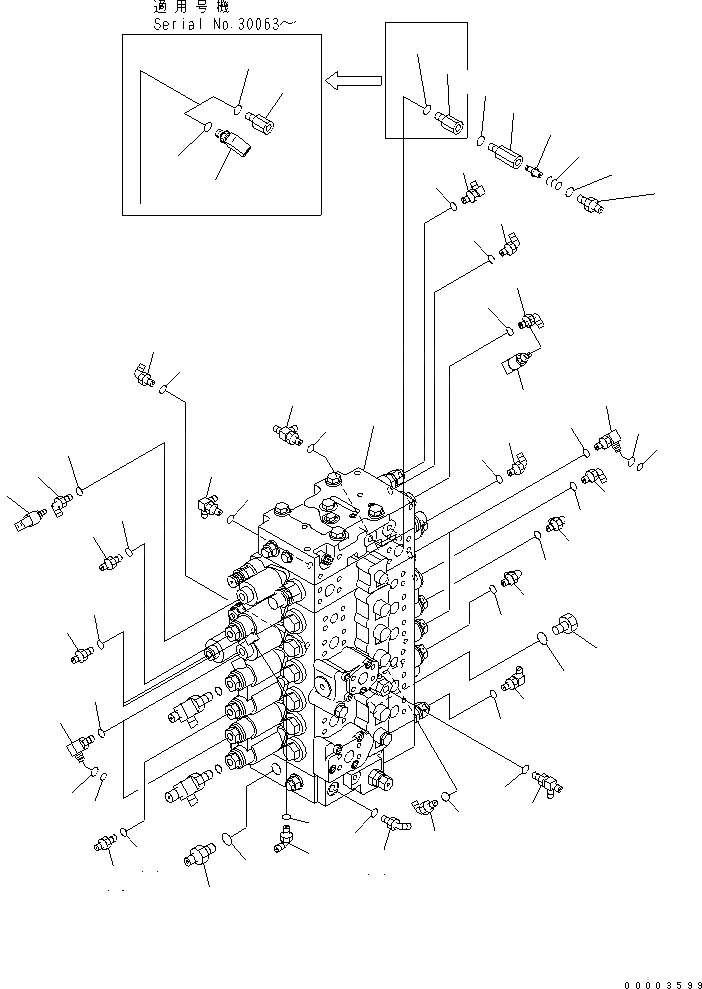 適用号機
Serial No.30063～

00003593