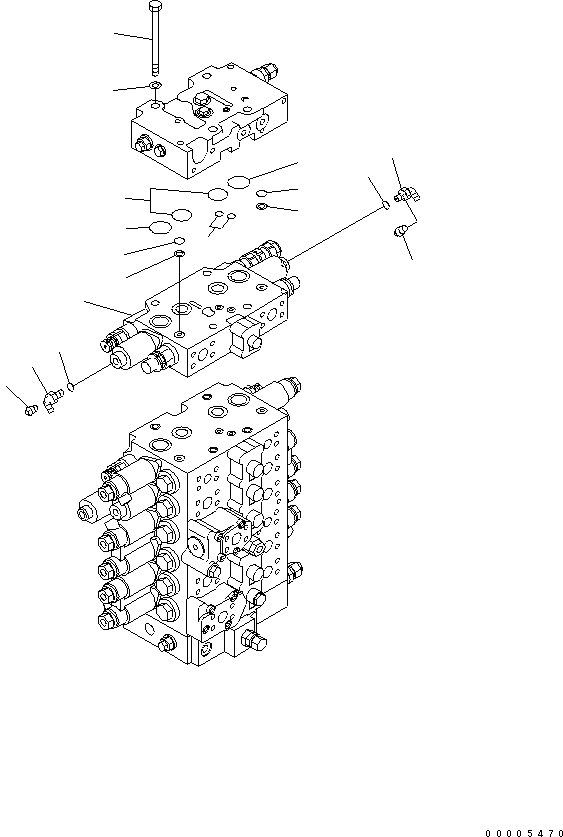 00005470